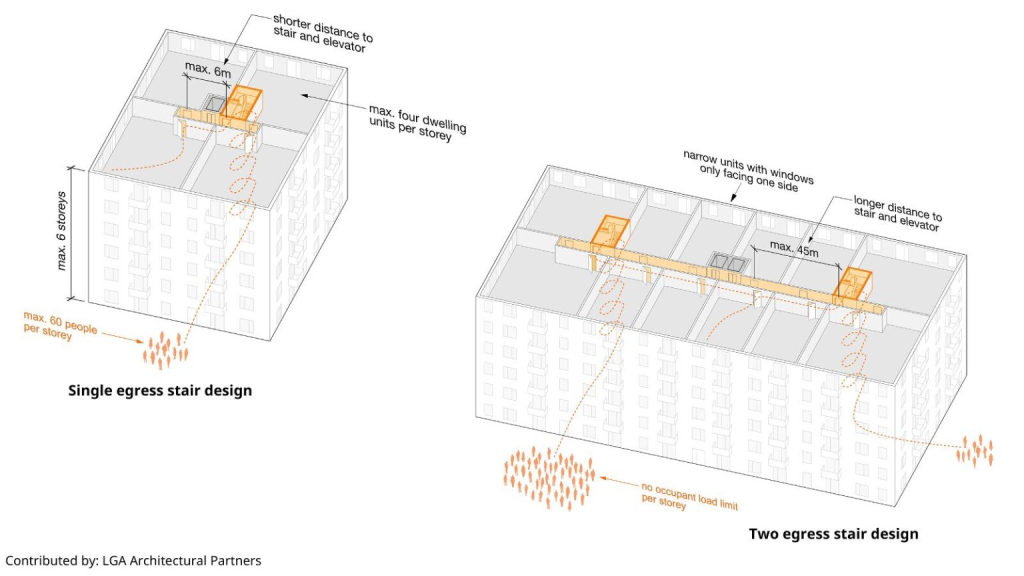 shorter distance to stair and elevator

max. 6m

max. four dwelling units per storey

max. 6 storeys

max. 60 people per storey

Single egress stair design

narrow units with windows only facing one side

longer distance to stair and elevator

max. 45m

no occupant load limit per storey

Two egress stair design

Contributed by: LGA Architectural Partners