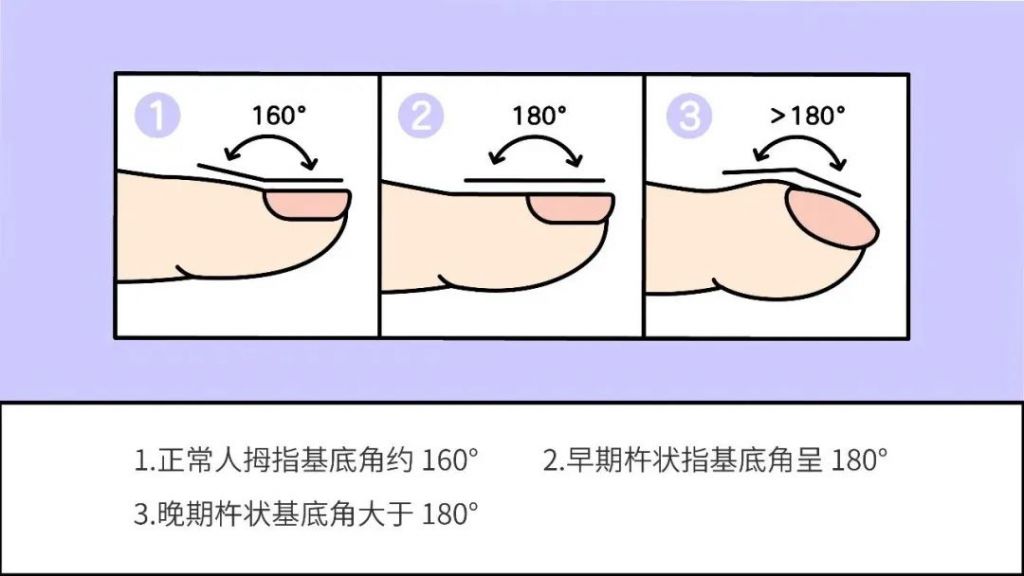 1 160°

2 180°

3 >180°

1.正常人拇指基底角约 160°
2.早期杵状指基底角呈 180°
3.晚期杵状基底角大于 180°