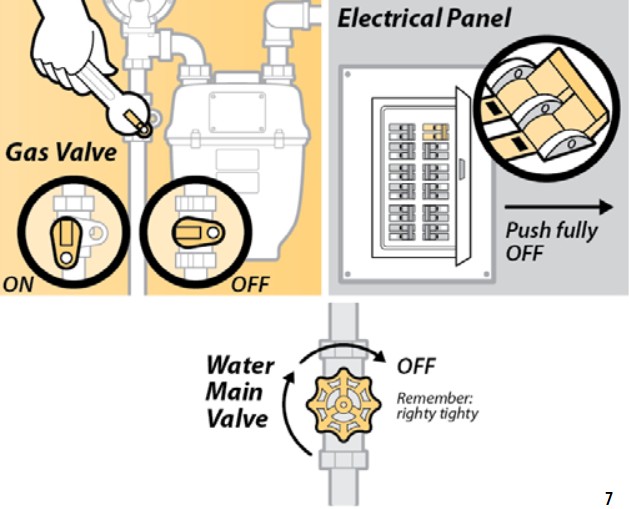 Gas Valve

ON

OFF

Electrical Panel

Push fully OFF

Water Main Valve

OFF

Remember: righty tighty

7